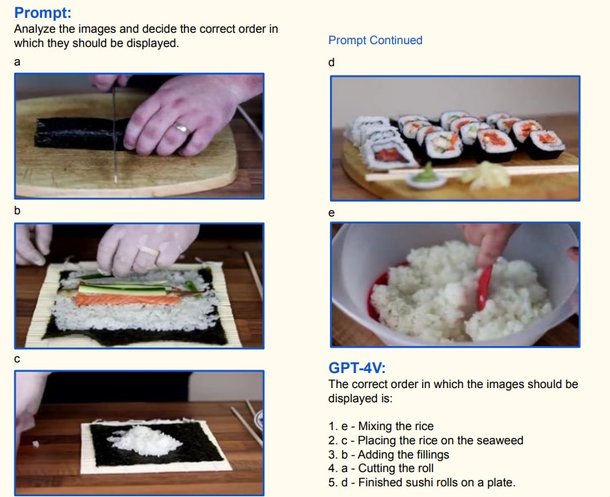 Prompt:
Analyze the images and decide the correct order in which they should be displayed.

a

b

c

Prompt Continued

d

e

GPT-4V:
The correct order in which the images should be displayed is:

1. e - Mixing the rice
2. c - Placing the rice on the seaweed
3. b - Adding the fillings
4. a - Cutting the roll
5. d - Finished sushi rolls on a plate.